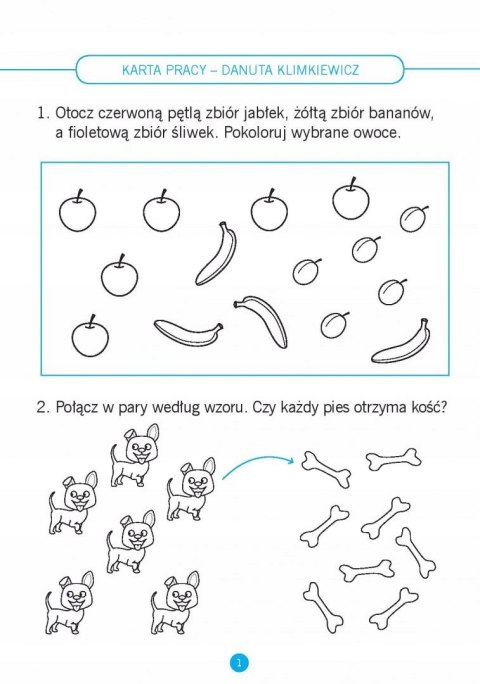 KARTA PRACY – DANUTA KLIMKIEWICZ

1. Otocz czerwoną pętlą zbiór jabłek, żółtą zbiór bananów, a fioletową zbiór śliwek. Pokoloruj wybrane owoce.

2. Połącz w pary według wzoru. Czy każdy pies otrzyma kość?

1