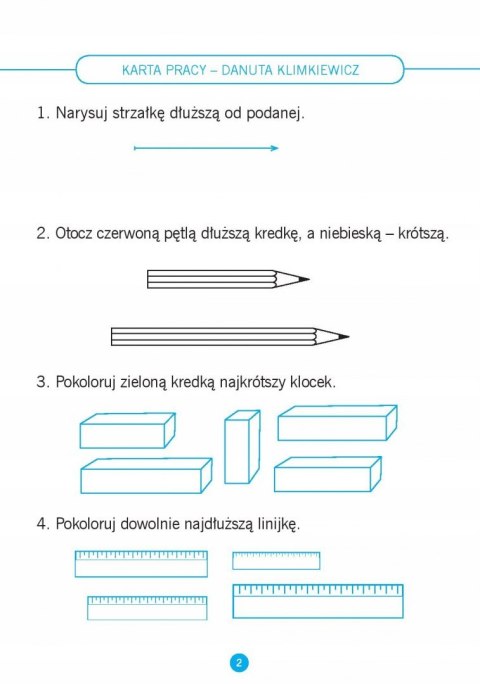 KARTA PRACY – DANUTA KLIMKIEWICZ

1. Narysuj strzałkę dłuższą od podanej.

2. Otocz czerwoną pętlą dłuższą kredkę, a niebieską – krótszą.

3. Pokoloruj zieloną kredką najkrótszy klocek.

4. Pokoloruj dowolnie najdłuższą linijkę.

2