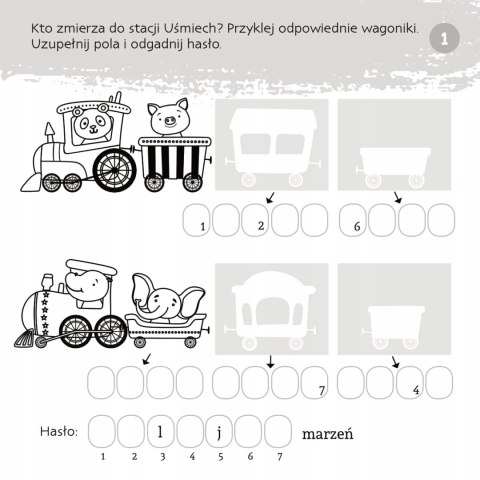 Kto zmierza do stacji Uśmiech? Przyklej odpowiednie wagoniki. Uzupełnij pola i odgadnij hasło.

1

1 2 6

7 4

Hasło: l j marzeń

1 2 3 4 5 6 7