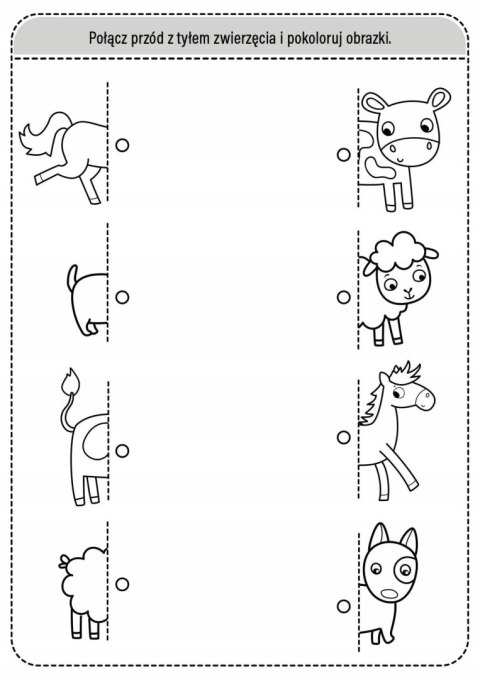 Połącz przód z tyłem zwierzęcia i pokoloruj obrazki.