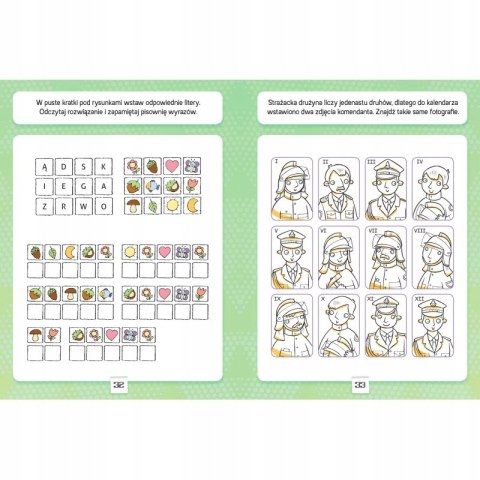 W puste kratki pod rysunkami wstaw odpowiednie litery. Odczytaj rozwiązanie i zapamiętaj pisownię wyrazów.

| Ą | D | S | K |
|---|---|---|---|
| I | E | G | A |
| Z | R | W | O |

32

Strażacka drużyna liczy jedenastu druhów, dlatego do kalendarza wstawiono dwa zdjęcia komendanta. Znajdź takie same fotografie.

I
II
III
IV
V
VI
VII
VIII
IX
X
XI
XII

33