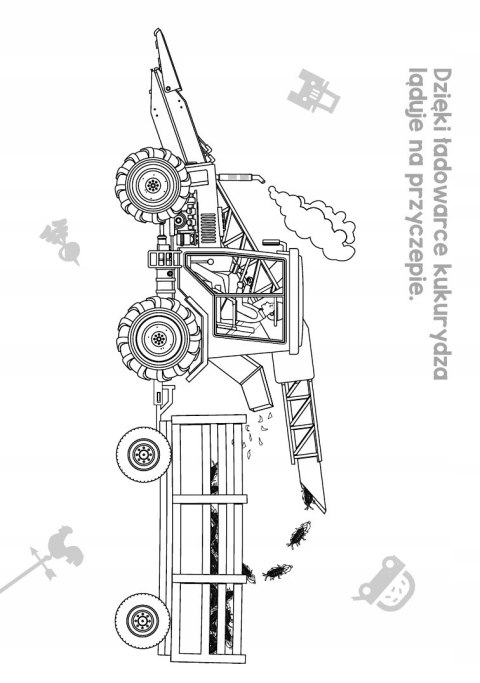 Dzięki ładowarce kukurydza ląduje na przyczepie.