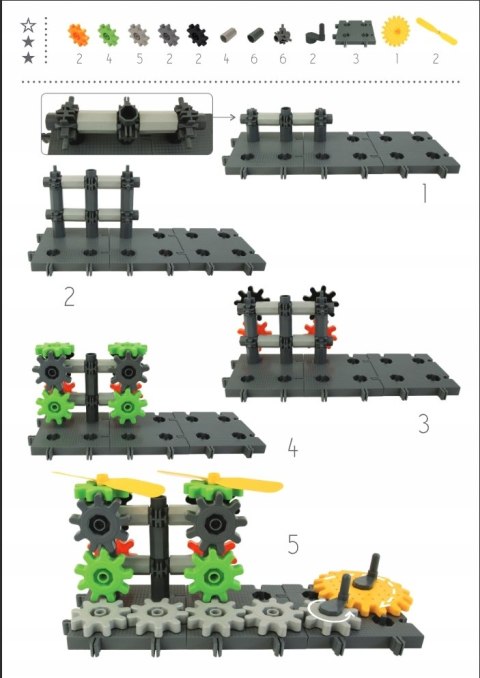 2 4 5 2 2 4 6 6 2 3 1 2

1

2

3

4

5