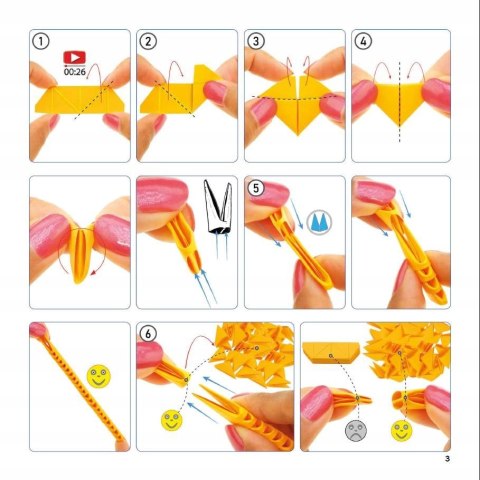 1
00:26
2
3
4
5
6
3